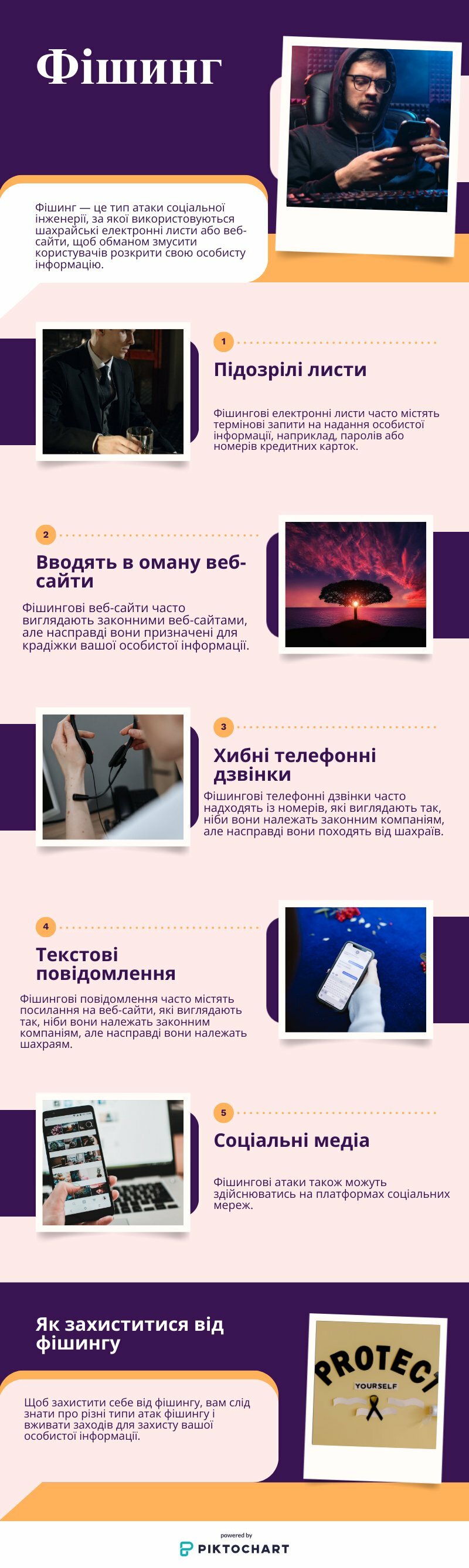 Фішинг

Фішинг — це тип атаки соціальної інженерії, за якої використовуються шахрайські електронні листи або веб-сайти, щоб обманом змусити користувачів розкрити свою особисту інформацію.

1

Підозрілі листи

Фішингові електронні листи часто містять термінові запити на надання особистої інформації, наприклад, паролів або номерів кредитних карток.

2

Вводять в оману веб-сайти

Фішингові веб-сайти часто виглядають законними веб-сайтами, але насправді вони призначені для крадіжки вашої особистої інформації.

3

Хибні телефонні дзвінки

Фішингові телефонні дзвінки часто надходять із номерів, які виглядають так, ніби вони належать законним компаніям, але насправді вони походять від шахраїв.

4

Текстові повідомлення

Фішингові повідомлення часто містять посилання на веб-сайти, які виглядають так, ніби вони належать законним компаніям, але насправді вони належать шахраям.

5

Соціальні медіа

Фішингові атаки також можуть здійснюватись на платформах соціальних мереж.

Як захиститися від фішингу

Щоб захистити себе від фішингу, вам слід знати про різні типи атак фішингу і вживати заходів для захисту вашої особистої інформації.

PROTECT
YOURSELF

powered by
PIKTOCHART