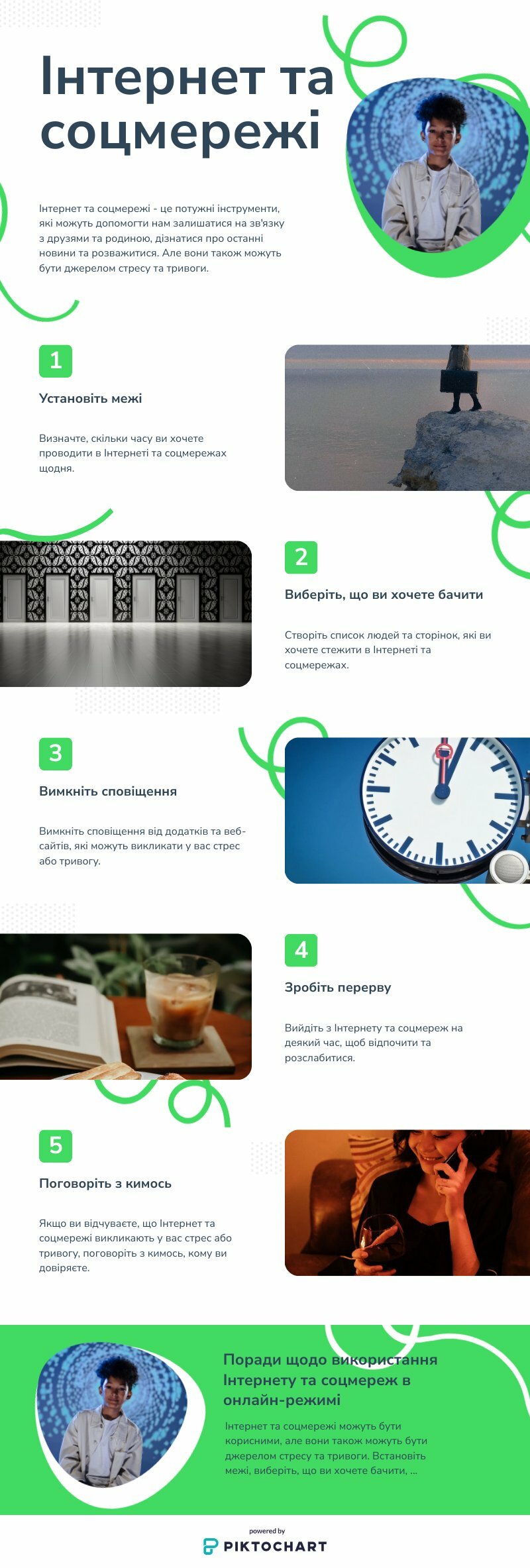 Інтернет та соцмережі

Інтернет та соцмережі - це потужні інструменти, які можуть допомогти нам залишатися на зв'язку з друзями та родиною, дізнатися про останні новини та розважитися. Але вони також можуть бути джерелом стресу та тривоги.

1

Установіть межі

Визначте, скільки часу ви хочете проводити в Інтернеті та соцмережах щодня.

2

Виберіть, що ви хочете бачити

Створіть список людей та сторінок, які ви хочете стежити в Інтернеті та соцмережах.

3

Вимкніть сповіщення

Вимкніть сповіщення від додатків та веб-сайтів, які можуть викликати у вас стрес або тривогу.

4

Зробіть перерву

Вийдіть з Інтернету та соцмереж на деякий час, щоб відпочити та розслабитися.

5

Поговоріть з кимось

Якщо ви відчуваєте, що Інтернет та соцмережі викликають у вас стрес або тривогу, поговоріть з кимось, кому ви довіряєте.

Поради щодо використання Інтернету та соцмереж в онлайн-режимі

Інтернет та соцмережі можуть бути корисними, але вони також можуть бути джерелом стресу та тривоги. Встановіть межі, виберіть, що ви хочете бачити, ...

powered by
PIKTOCHART