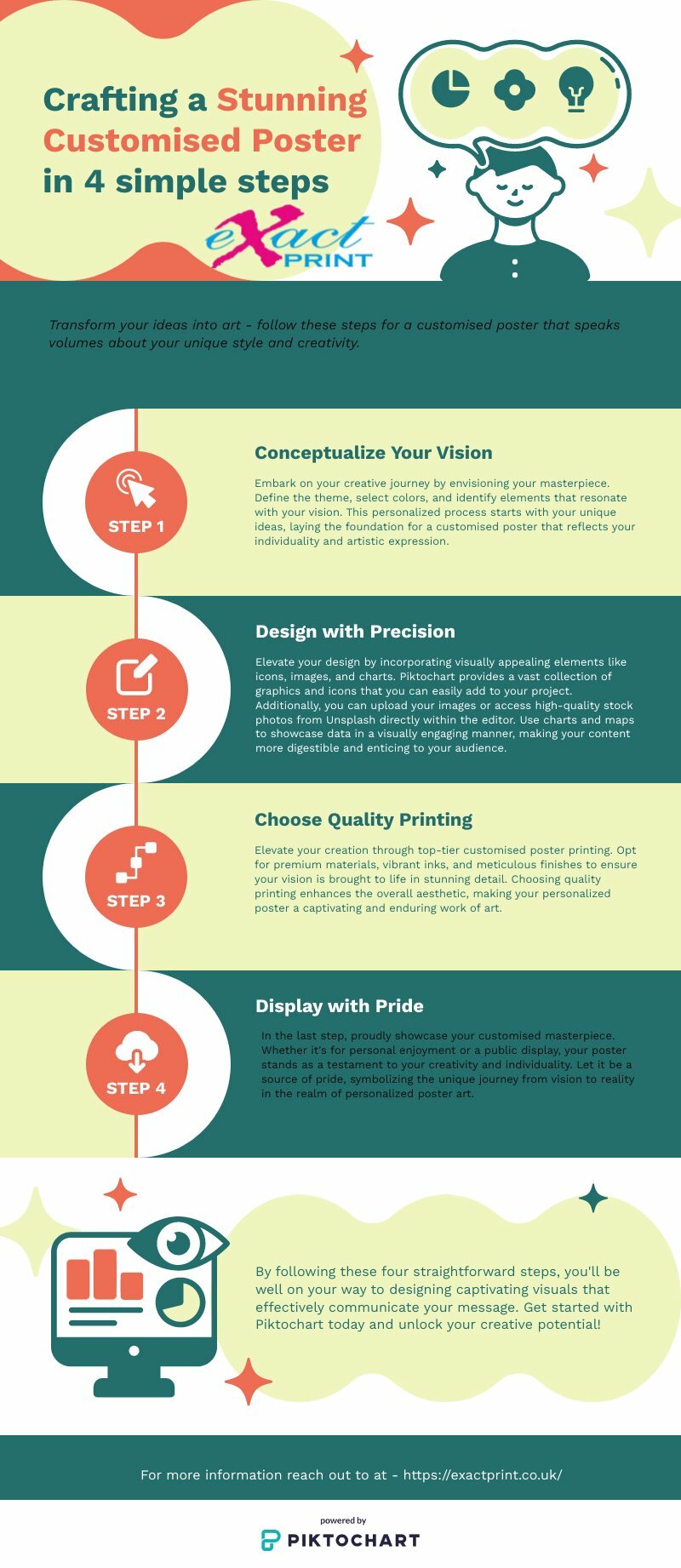 Crafting a Stunning Customised Poster in 4 simple steps

eXact PRINT

Transform your ideas into art - follow these steps for a customised poster that speaks volumes about your unique style and creativity.

STEP 1

Conceptualize Your Vision

Embark on your creative journey by envisioning your masterpiece. Define the theme, select colors, and identify elements that resonate with your vision. This personalized process starts with your unique ideas, laying the foundation for a customised poster that reflects your individuality and artistic expression.

STEP 2

Design with Precision

Elevate your design by incorporating visually appealing elements like icons, images, and charts. Piktochart provides a vast collection of graphics and icons that you can easily add to your project. Additionally, you can upload your images or access high-quality stock photos from Unsplash directly within the editor. Use charts and maps to showcase data in a visually engaging manner, making your content more digestible and enticing to your audience.

STEP 3

Choose Quality Printing

Elevate your creation through top-tier customised poster printing. Opt for premium materials, vibrant inks, and meticulous finishes to ensure your vision is brought to life in stunning detail. Choosing quality printing enhances the overall aesthetic, making your personalized poster a captivating and enduring work of art.

STEP 4

Display with Pride

In the last step, proudly showcase your customised masterpiece. Whether it's for personal enjoyment or a public display, your poster stands as a testament to your creativity and individuality. Let it be a source of pride, symbolizing the unique journey from vision to reality in the realm of personalized poster art.

By following these four straightforward steps, you'll be well on your way to designing captivating visuals that effectively communicate your message. Get started with Piktochart today and unlock your creative potential!

For more information reach out to at - https://exactprint.co.uk/

powered by
PIKTOCHART