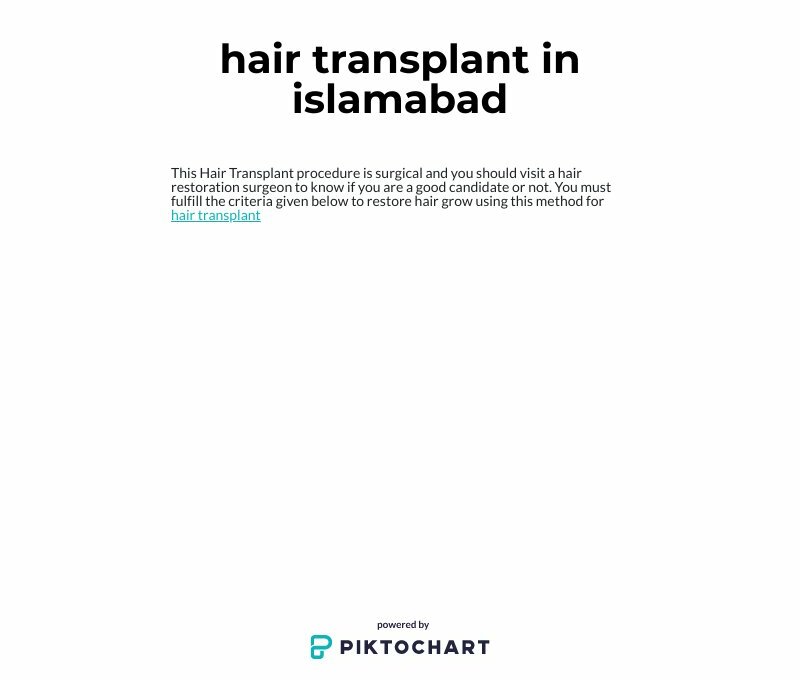 hair transplant in islamabad

This Hair Transplant procedure is surgical and you should visit a hair restoration surgeon to know if you are a good candidate or not. You must fulfill the criteria given below to restore hair grow using this method for hair transplant

powered by
PIKTOCHART